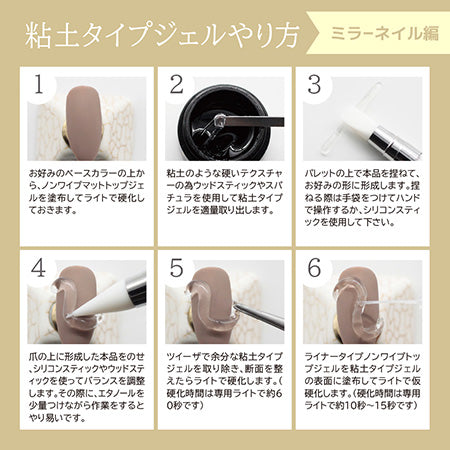 粘土タイプジェルやり方

ミラーネイル編

1

お好みのベースカラーの上から、ノンワイプマットトップジェルを塗布してライトで硬化しておきます。

2

粘土のような硬いテクスチャーの為ウッドスティックやスパチュラを使用して粘土タイプジェルを適量取り出します。

3

パレットの上で本品を捏ねて、お好みの形に形成します。捏ねる際は手袋をつけてハンドで操作するか、シリコンスティックを使用して下さい。

4

爪の上に形成した本品をのせ、シリコンスティックやウッドスティックを使ってバランスを調整します。その際に、エタノールを少量つけながら作業をするとやり易いです。

5

ツイーザで余分な粘土タイプジェルを取り除き、断面を整えたらライトで硬化します。(硬化時間は専用ライトで約60秒です)

6

ライナータイプノンワイプトップジェルを粘土タイプジェルの表面に塗布してライトで仮硬化します。(硬化時間は専用ライトで約10秒~15秒です)