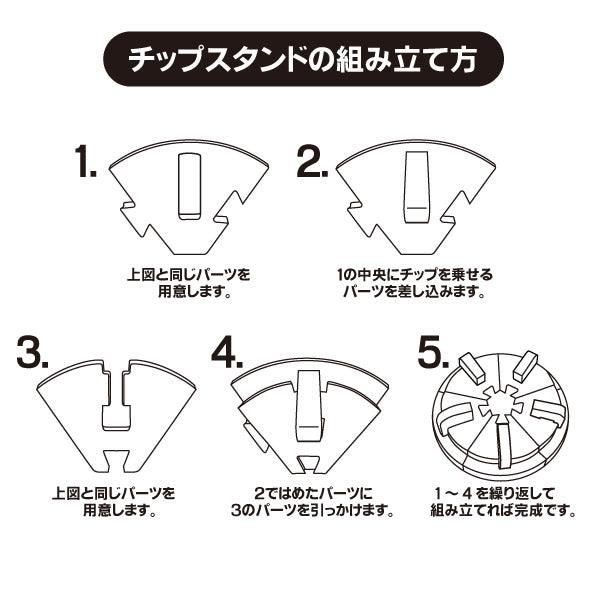 チップスタンドの組み立て方

1.

上図と同じパーツを用意します。

2.

1の中央にチップを乗せるパーツを差し込みます。

3.

上図と同じパーツを用意します。

4.

2ではめたパーツに3のパーツを引っかけます。

5.

1～4を繰り返して組み立てれば完成です。